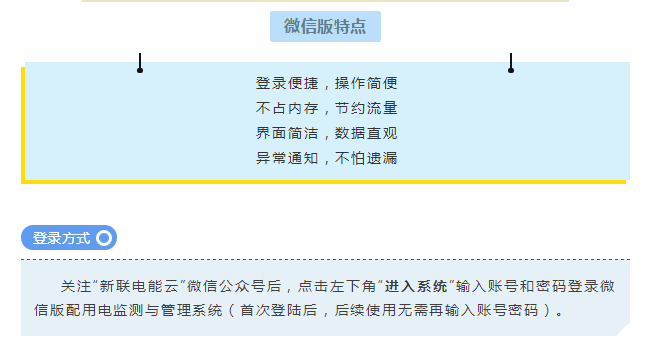 微信版特点

登录便捷，操作简便
不占内存，节约流量
界面简洁，数据直观
异常通知，不怕遗漏

登录方式

关注“新联电能云”微信公众号后，点击左下角“进入系统”输入账号和密码登录微信版配用电监测与管理系统（首次登陆后，后续使用无需再输入账号密码）。